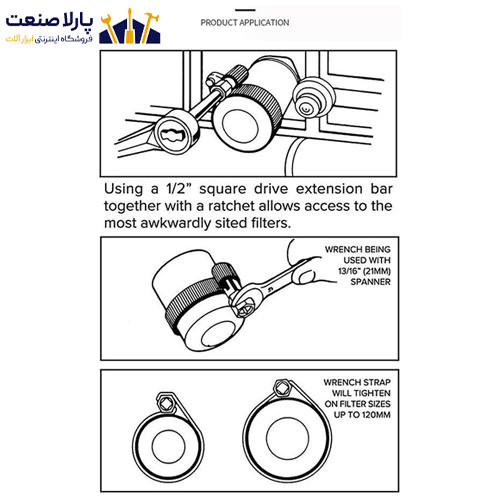 پارلا صنعت
فروشگاه اینترنتی ابزارآلات

PRODUCT APPLICATION

Using a 1/2" square drive extension bar together with a ratchet allows access to the most awkwardly sited filters.

WRENCH BEING USED WITH 13/16" (21MM) SPANNER

WRENCH STRAP WILL TIGHTEN ON FILTER SIZES UP TO 120MM